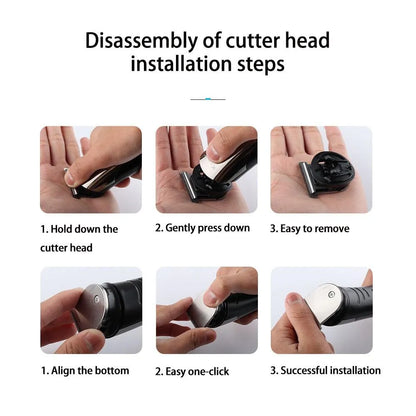 Disassembly of cutter head installation steps

1. Hold down the cutter head

2. Gently press down

3. Easy to remove

1. Align the bottom

2. Easy one-click

3. Successful installation