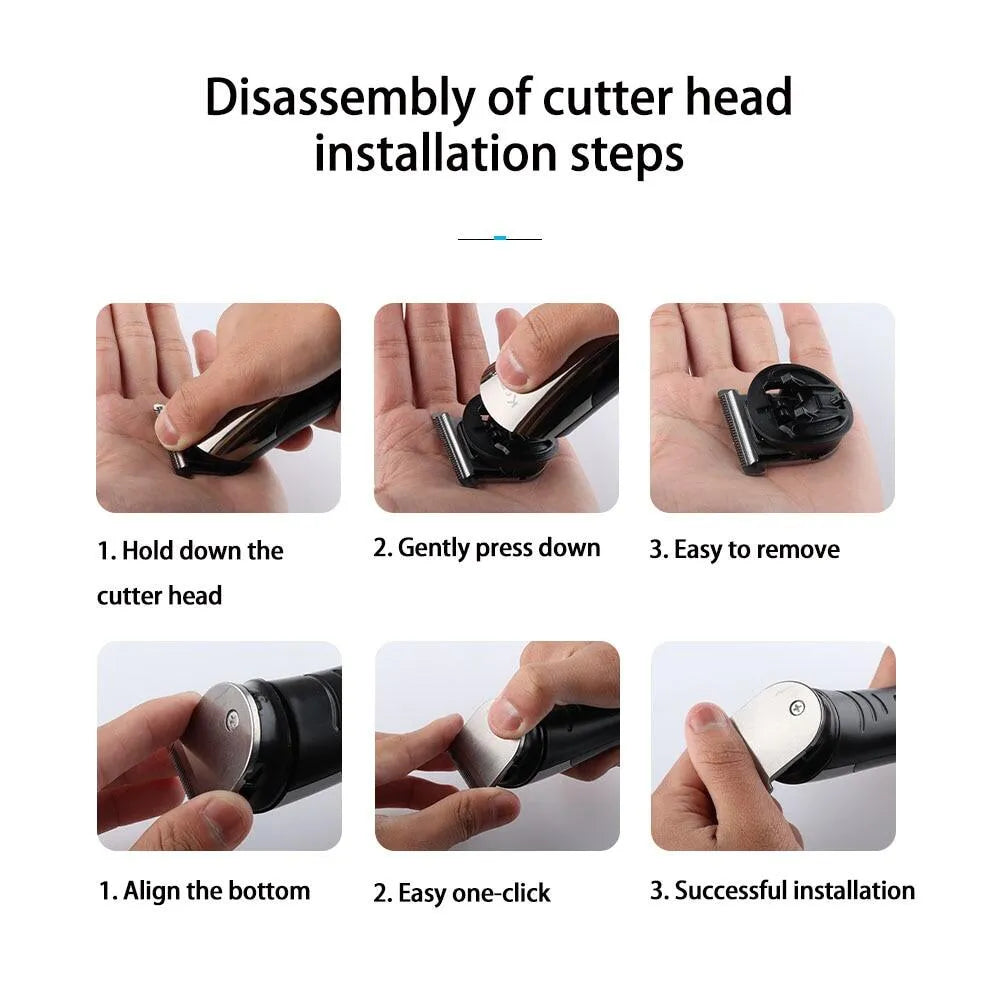 Disassembly of cutter head installation steps

1. Hold down the cutter head

2. Gently press down

3. Easy to remove

1. Align the bottom

2. Easy one-click

3. Successful installation